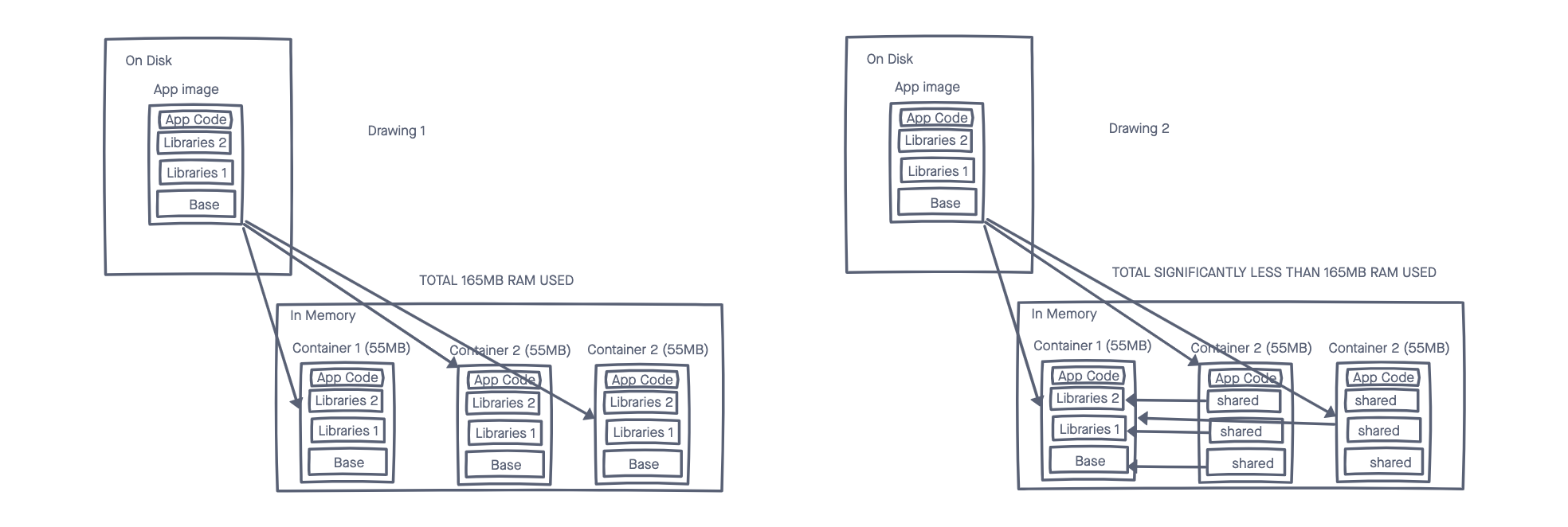 On Disk

App image

App Code
Libraries 2
Libraries 1
Base

Drawing 1

TOTAL 165MB RAM USED

In Memory

Container 1 (55MB)
App Code
Libraries 2
Libraries 1
Base

Container 2 (55MB)
App Code
Libraries 2
Libraries 1
Base

Container 2 (55MB)
App Code
Libraries 2
Libraries 1
Base

On Disk

App image

App Code
Libraries 2
Libraries 1
Base

Drawing 2

TOTAL SIGNIFICANTLY LESS THAN 165MB RAM USED

In Memory

Container 1 (55MB)
App Code
Libraries 2
Libraries 1
Base

Container 2 (55MB)
App Code
shared
shared
shared

Container 2 (55MB)
App Code
shared
shared
shared